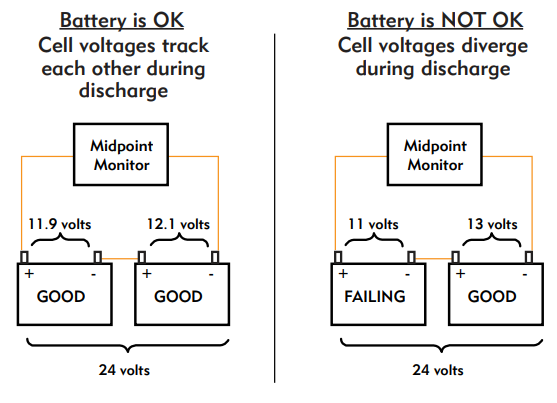 Battery is OK
Cell voltages track each other during discharge

Midpoint Monitor

11.9 volts

12.1 volts

+ -
GOOD

+ -
GOOD

24 volts

Battery is NOT OK
Cell voltages diverge during discharge

Midpoint Monitor

11 volts

13 volts

+ -
FAILING

+ -
GOOD

24 volts